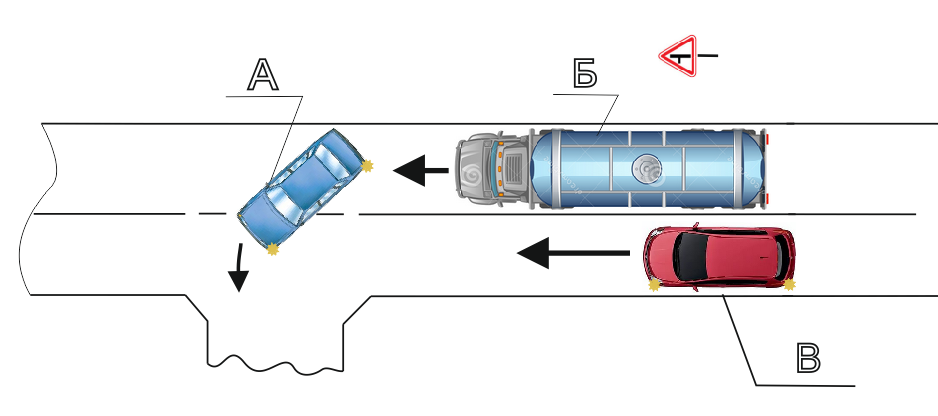 А

Б

В